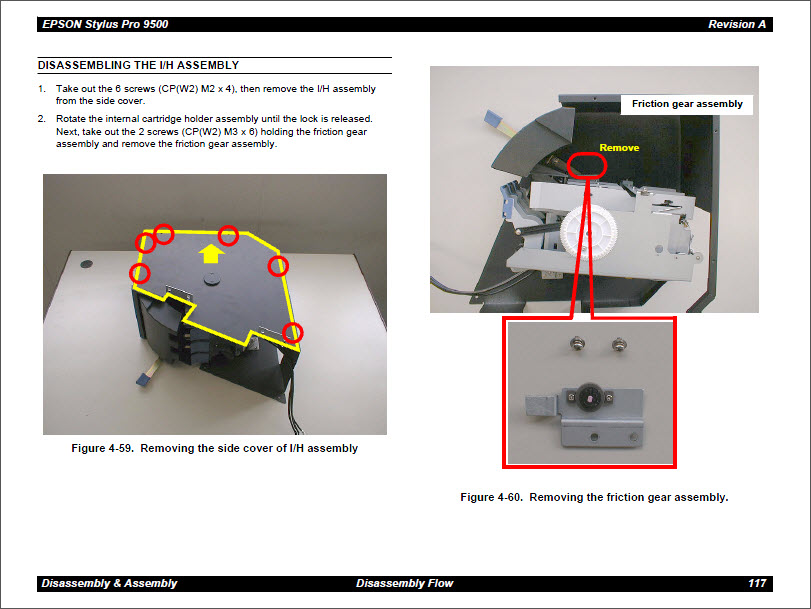 EPSON Stylus Pro 9500 Revision A

DISASSEMBLING THE I/H ASSEMBLY

1. Take out the 6 screws (CP(W2) M2 x 4), then remove the I/H assembly from the side cover.

2. Rotate the internal cartridge holder assembly until the lock is released. Next, take out the 2 screws (CP(W2) M3 x 6) holding the friction gear assembly and remove the friction gear assembly.

Figure 4-59. Removing the side cover of I/H assembly

Friction gear assembly

Remove

Figure 4-60. Removing the friction gear assembly.

Disassembly & Assembly Disassembly Flow 117